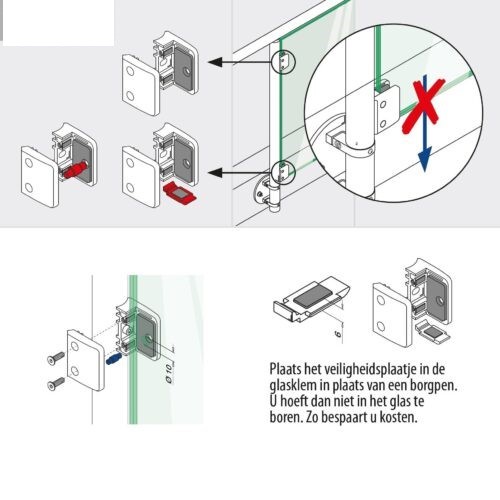 Ø 10

6

Plaats het veiligheidsplaatje in de glasklem in plaats van een borgpen. U hoeft dan niet in het glas te boren. Zo bespaart u kosten.